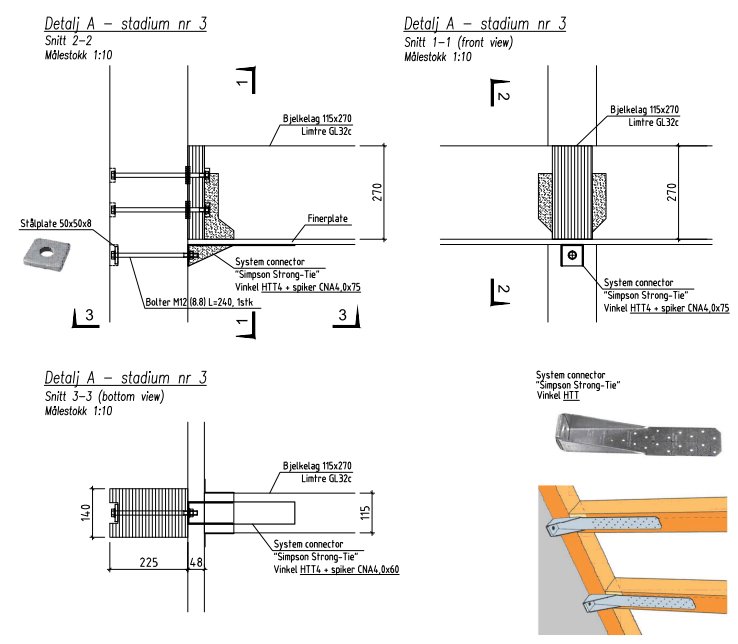 Detalj A – stadium nr 3
Snitt 2-2
Målestokk 1:10

1

Bjelkelag 115x270
Limtre GL32c

270

Stålplate 50x50x8

Finerplate

System connector
"Simpson Strong-Tie"
Vinkel HTT4 + spiker CNA4,0x75

Bolter M12 (8.8) L=240, 1stk

3

3

1

Detalj A – stadium nr 3
Snitt 1-1 (front view)
Målestokk 1:10

2

Bjelkelag 115x270
Limtre GL32c

270

System connector
"Simpson Strong-Tie"
Vinkel HTT4 + spiker CNA4,0x75

2

Detalj A – stadium nr 3
Snitt 3-3 (bottom view)
Målestokk 1:10

Bjelkelag 115x270
Limtre GL32c

140

115

System connector
"Simpson Strong-Tie"
Vinkel HTT4 + spiker CNA4,0x60

225

48

System connector
"Simpson Strong-Tie"
Vinkel HTT